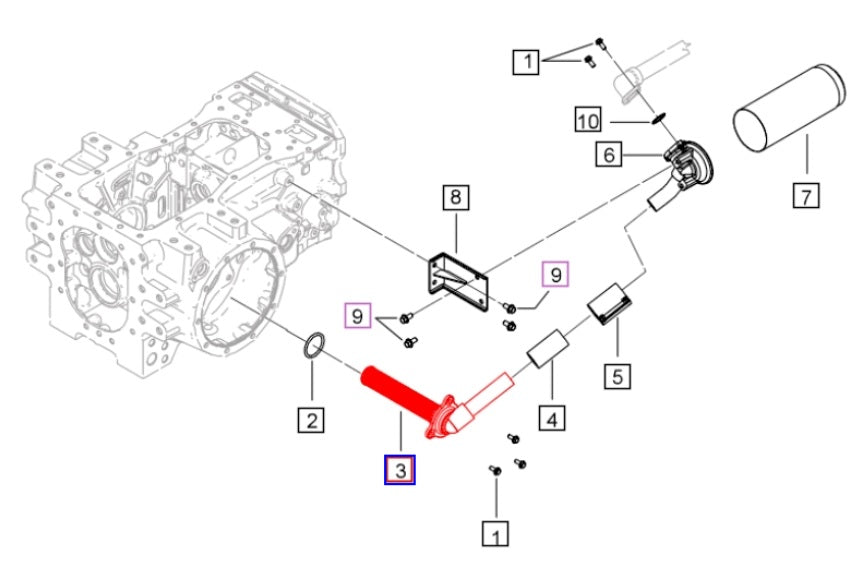 1
10
6
7
8
9
9
2
3
4
5
1